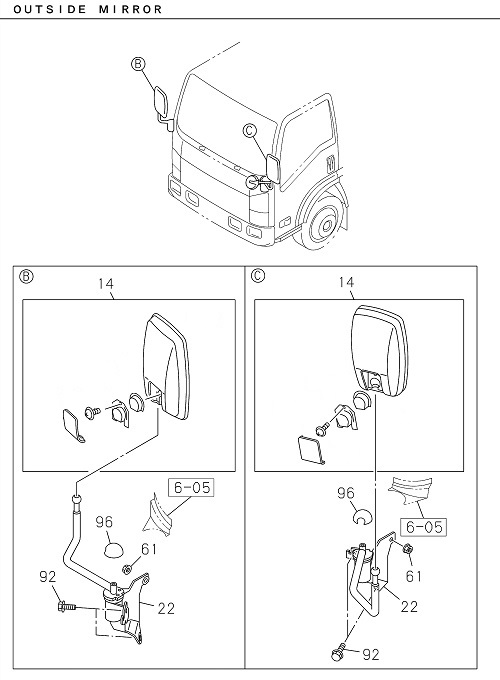 OUTSIDE MIRROR

B

C

B

14

6-05

96

61

92

22

C

14

96

6-05

61

22

92